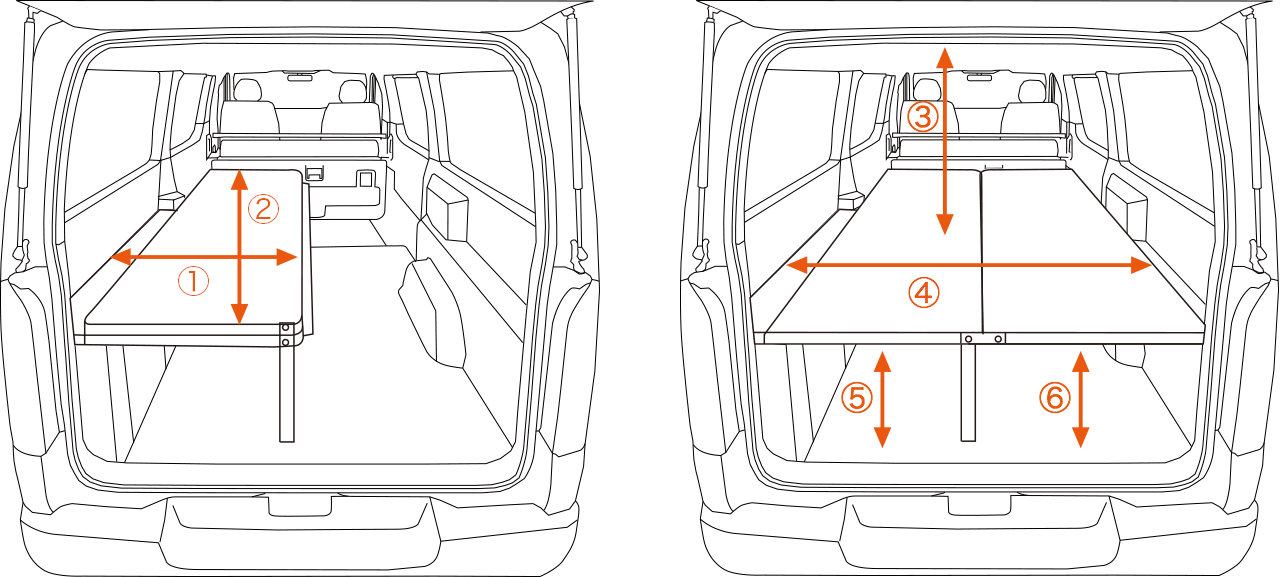 ②
①
③
④
⑤
⑥