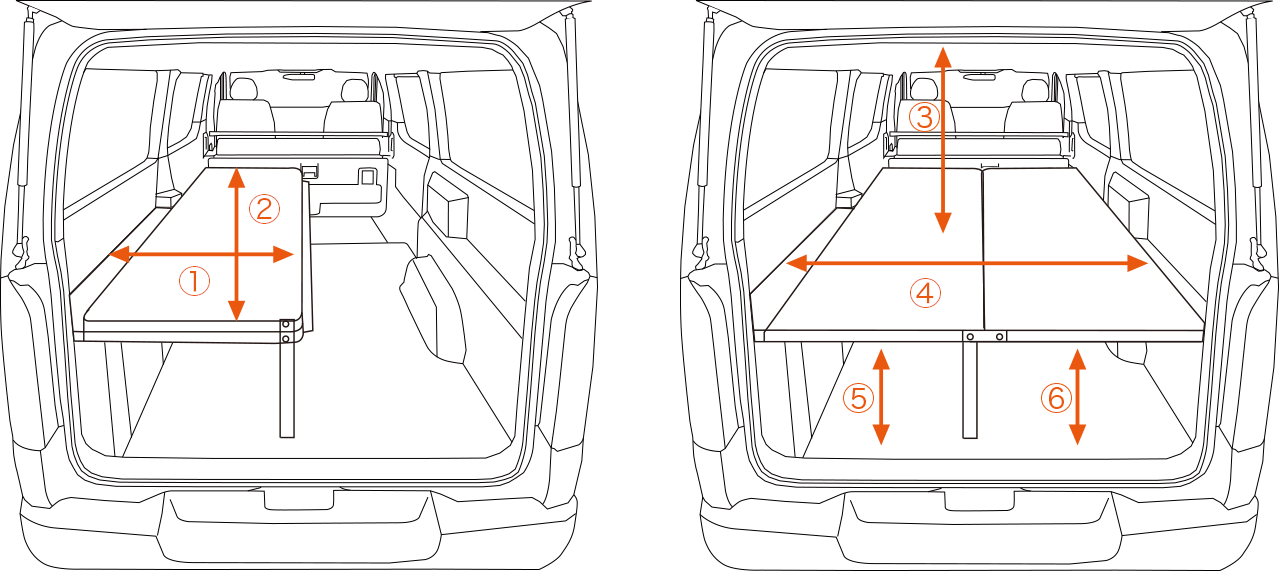 ②
①
③
④
⑤
⑥