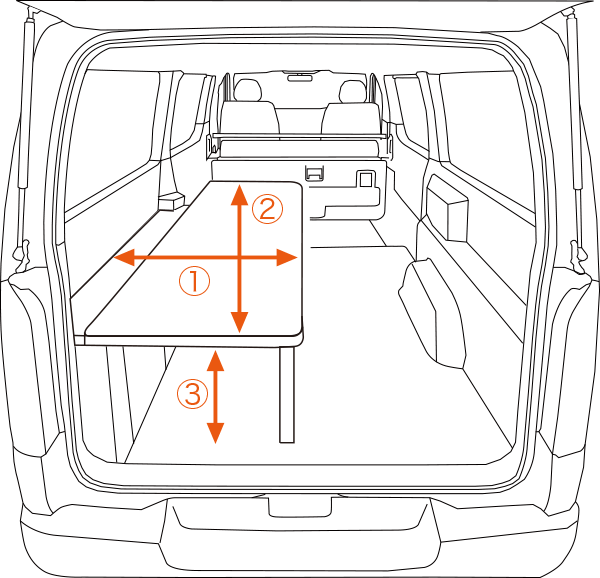 ②
①
③