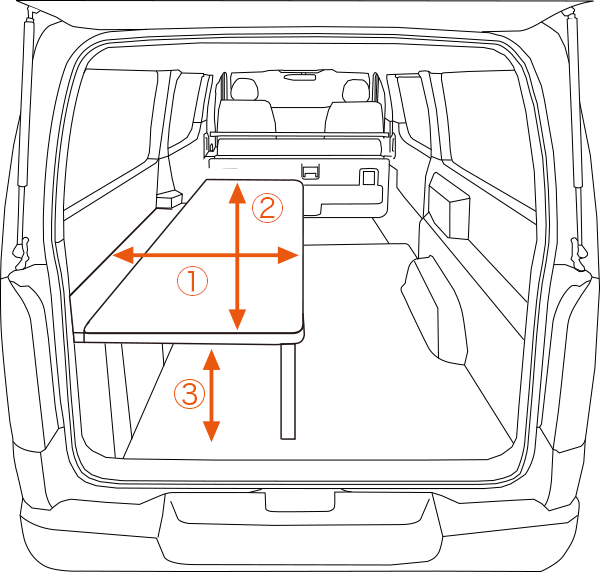 ②
①
③